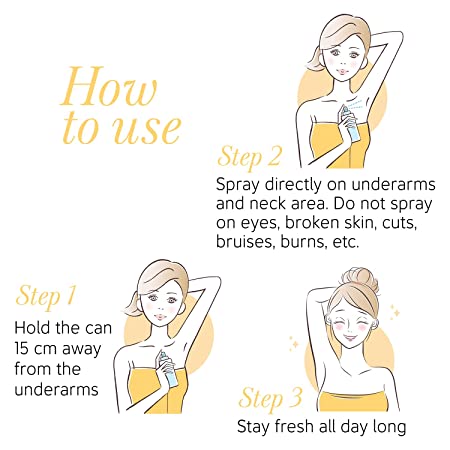 How to use

Step 2
Spray directly on underarms and neck area. Do not spray on eyes, broken skin, cuts, bruises, burns, etc.

Step 1
Hold the can 15 cm away from the underarms

Step 3
Stay fresh all day long